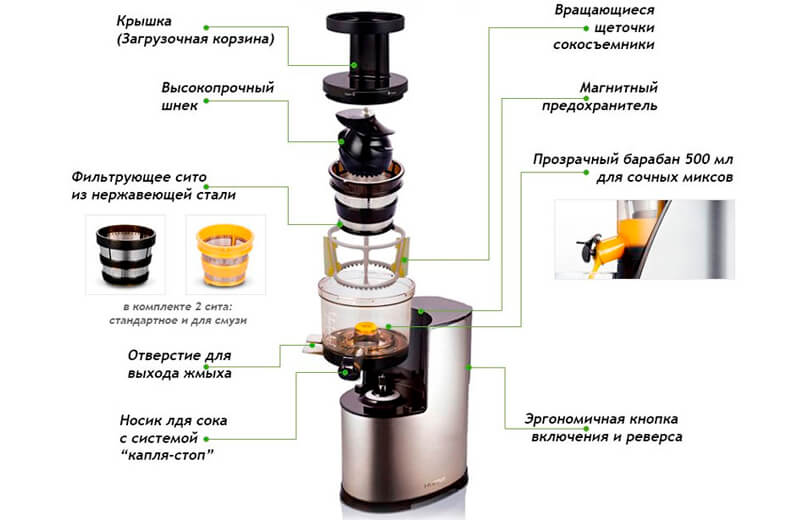 Крышка
(Загрузочная корзина)

Высокопрочный
шнек

Фильтрующее сито
из нержавеющей стали

в комплекте 2 сита:
стандартное и для смузи

Отверстие для
выхода жмыха

Носик лдя сока
с системой
"капля-стоп"

Вращающиеся
щеточки
сокосъемники

Магнитный
предохранитель

Прозрачный барабан 500 мл
для сочных миксов

Эргономичная кнопка
включения и реверса